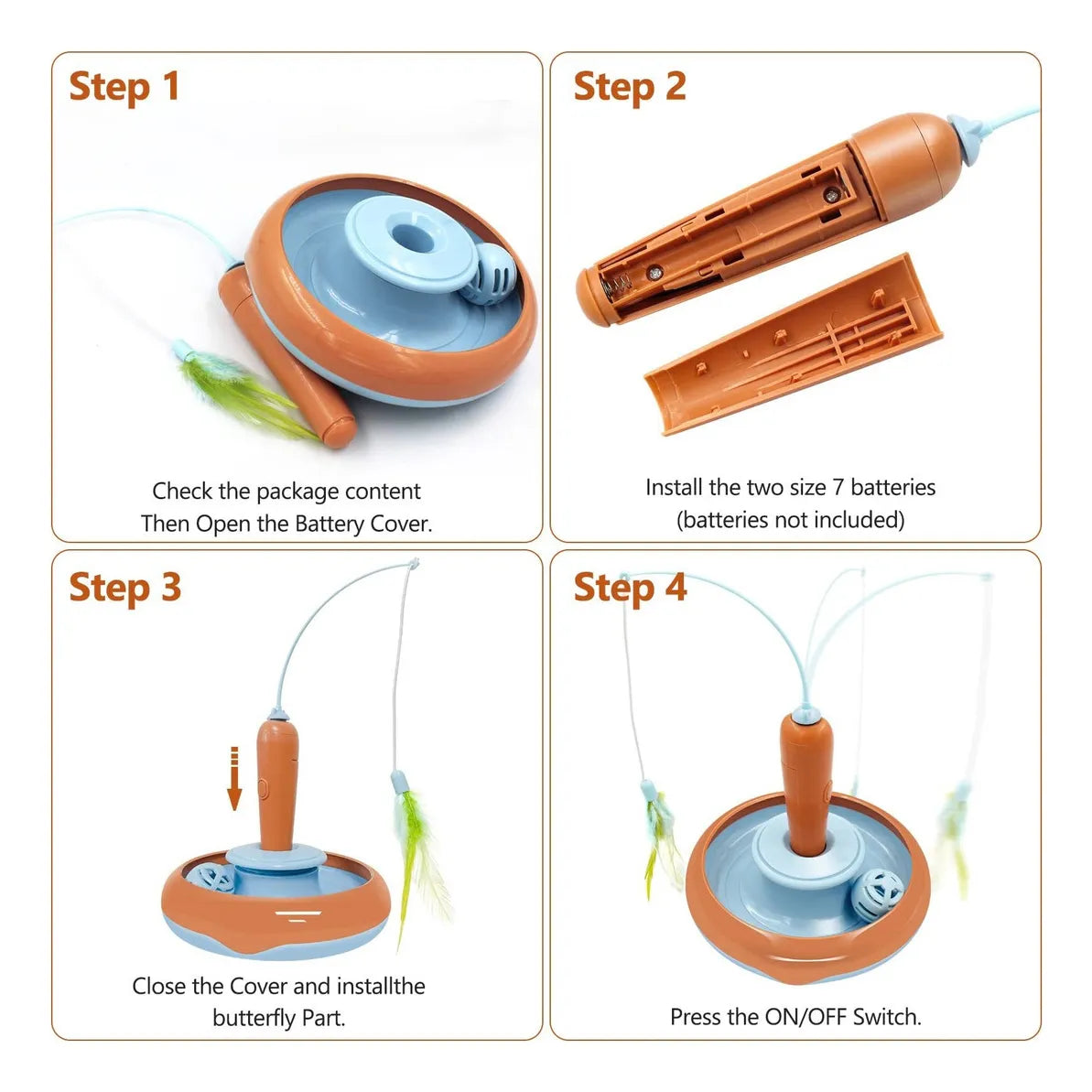 Step 1

Check the package content
Then Open the Battery Cover.

Step 2

Install the two size 7 batteries
(batteries not included)

Step 3

Close the Cover and installthe butterfly Part.

Step 4

Press the ON/OFF Switch.